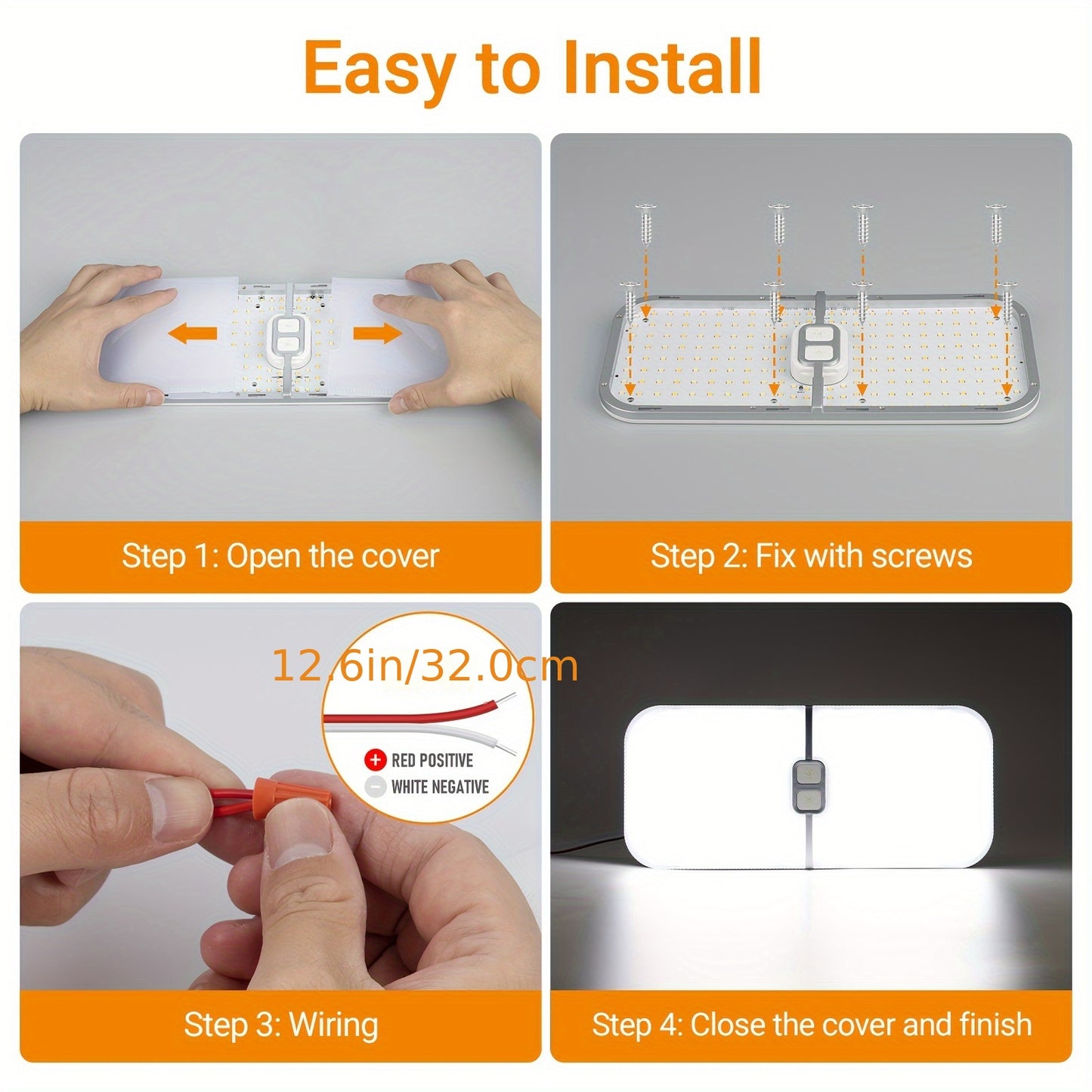 Easy to Install

Step 1: Open the cover

Step 2: Fix with screws

12.6in/32.0cm

RED POSITIVE
WHITE NEGATIVE

Step 3: Wiring

Step 4: Close the cover and finish