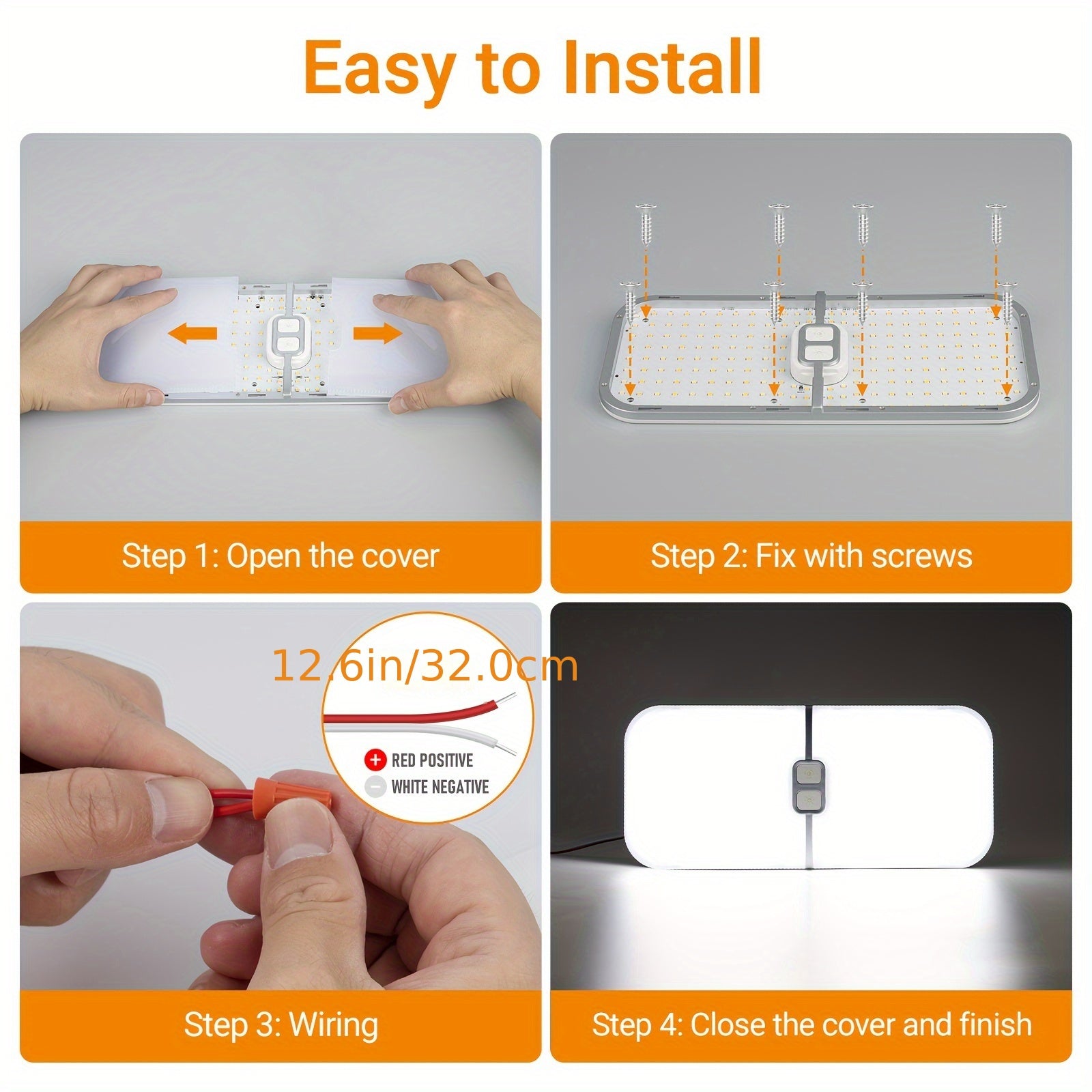 Easy to Install

Step 1: Open the cover

Step 2: Fix with screws

12.6in/32.0cm

+ RED POSITIVE
- WHITE NEGATIVE

Step 3: Wiring

Step 4: Close the cover and finish