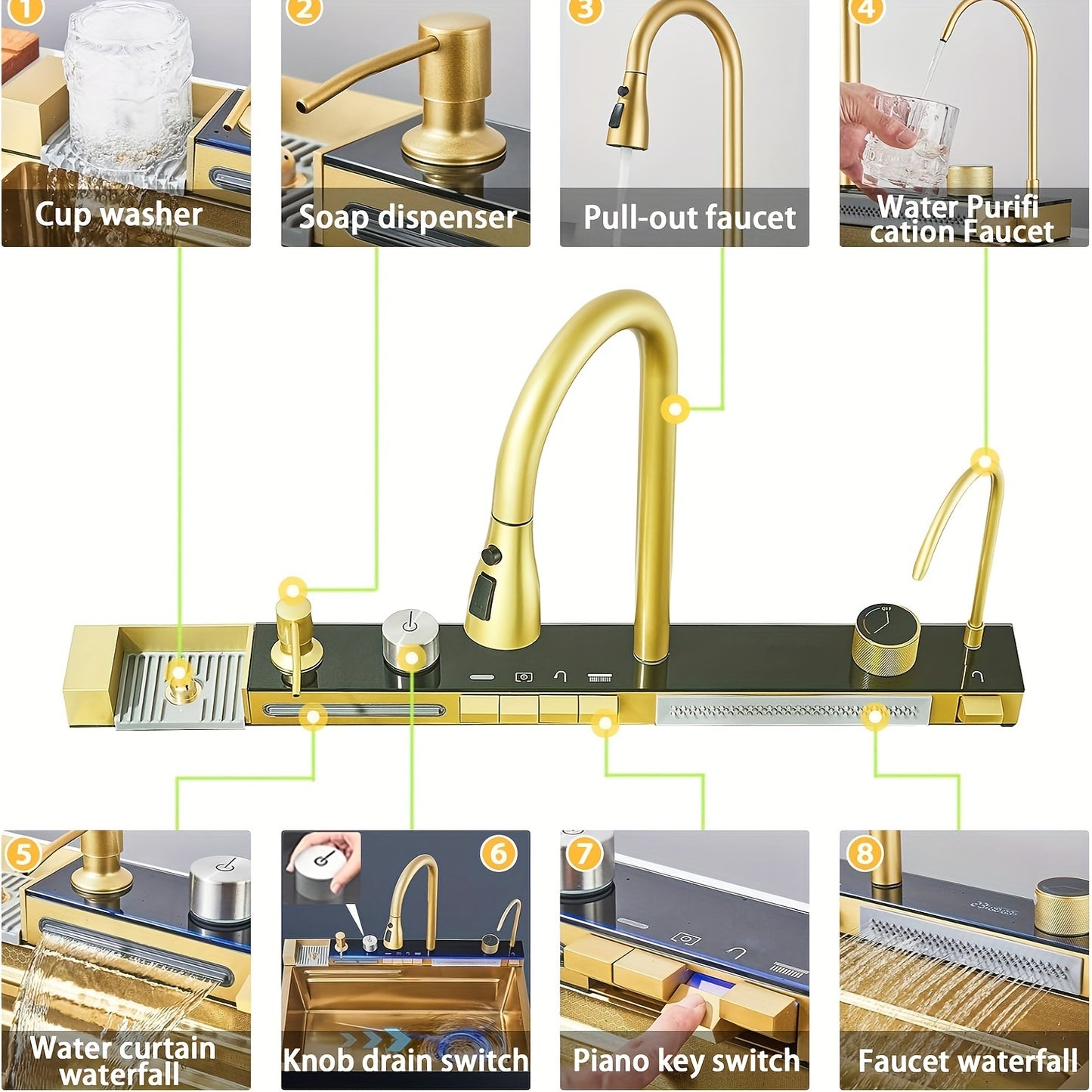 1
Cup washer

2
Soap dispenser

3
Pull-out faucet

4
Water Purifi cation Faucet

5
Water curtain waterfall

6
Knob drain switch

7
Piano key switch

8
Faucet waterfall