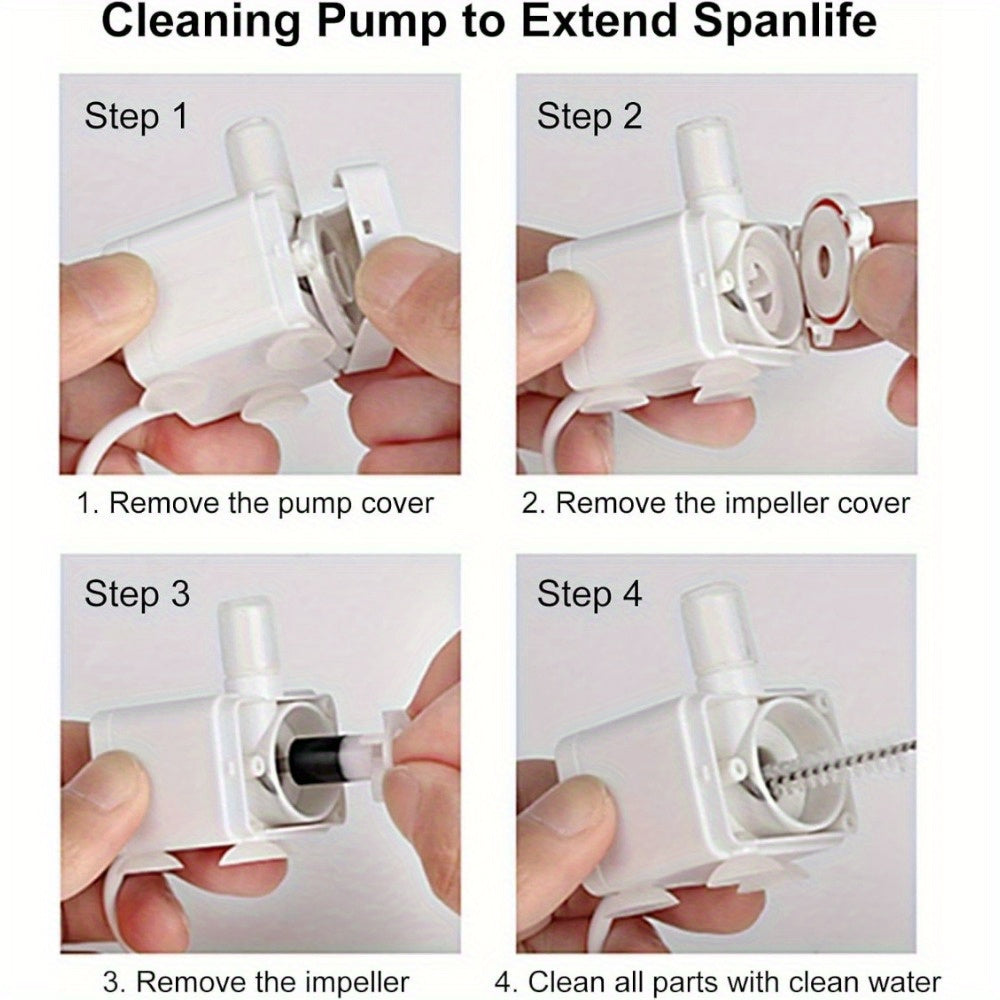 Cleaning Pump to Extend Spanlife

Step 1

1. Remove the pump cover

Step 2

2. Remove the impeller cover

Step 3

3. Remove the impeller

Step 4

4. Clean all parts with clean water