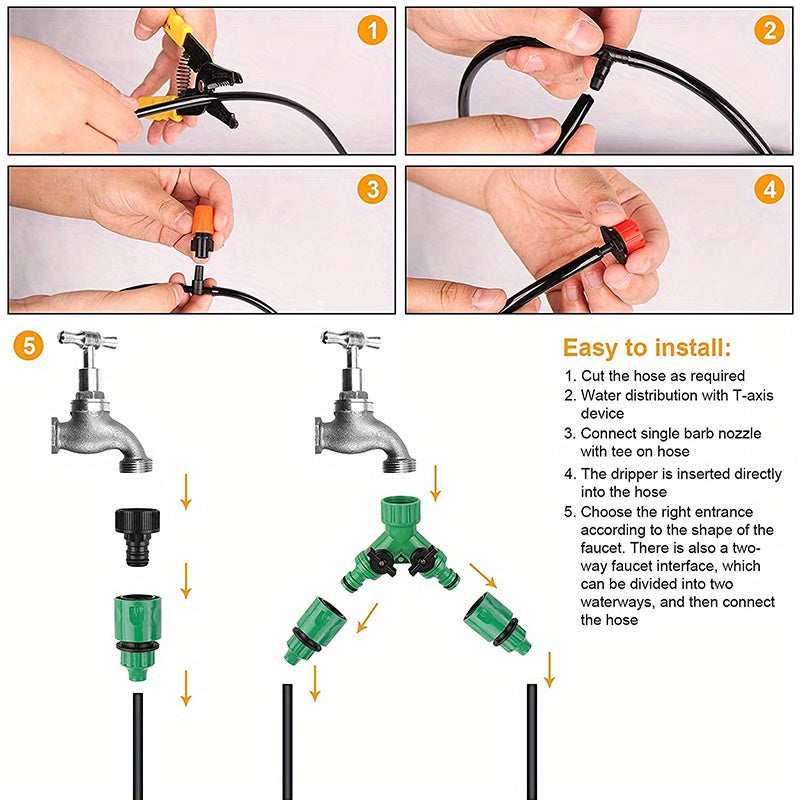 1

2

3

4

5

Easy to install:

1. Cut the hose as required
2. Water distribution with T-axis device
3. Connect single barb nozzle with tee on hose
4. The dripper is inserted directly into the hose
5. Choose the right entrance according to the shape of the faucet. There is also a two-way faucet interface, which can be divided into two waterways, and then connect the hose