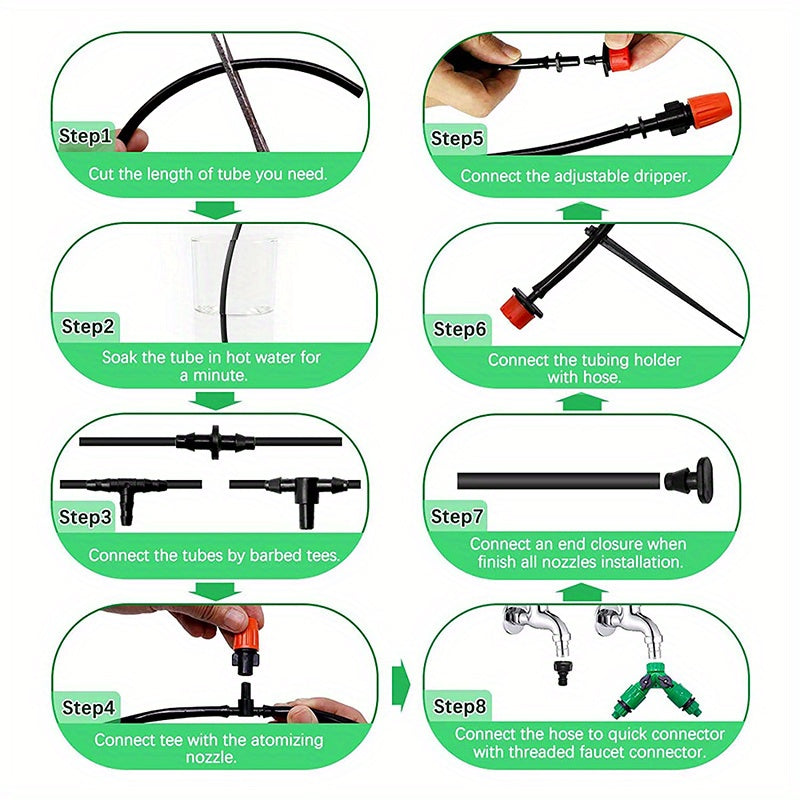 Step1
Cut the length of tube you need.

Step2
Soak the tube in hot water for a minute.

Step3
Connect the tubes by barbed tees.

Step4
Connect tee with the atomizing nozzle.

Step5
Connect the adjustable dripper.

Step6
Connect the tubing holder with hose.

Step7
Connect an end closure when finish all nozzles installation.

Step8
Connect the hose to quick connector with threaded faucet connector.