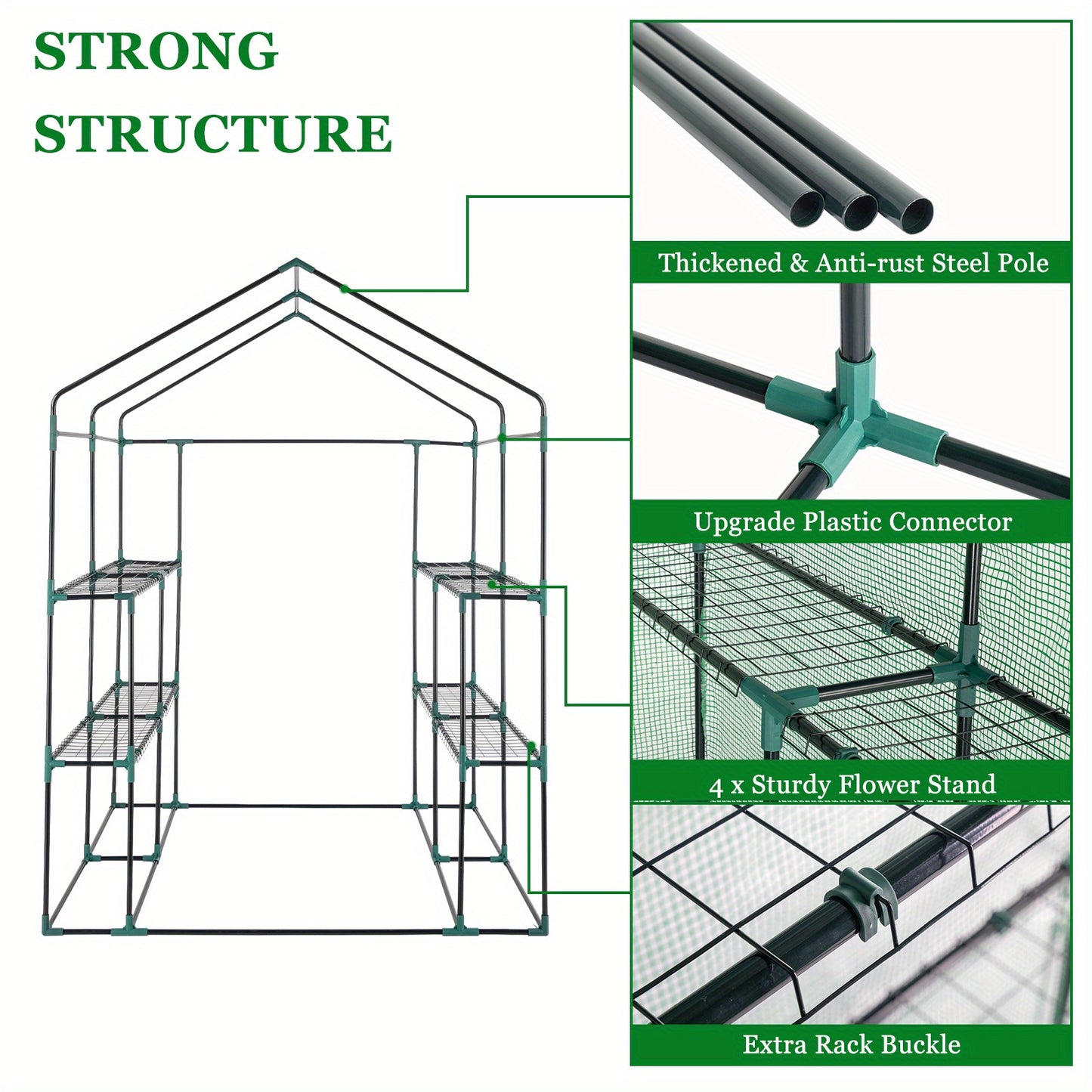 STRONG STRUCTURE

Thickened & Anti-rust Steel Pole

Upgrade Plastic Connector

4 x Sturdy Flower Stand

Extra Rack Buckle