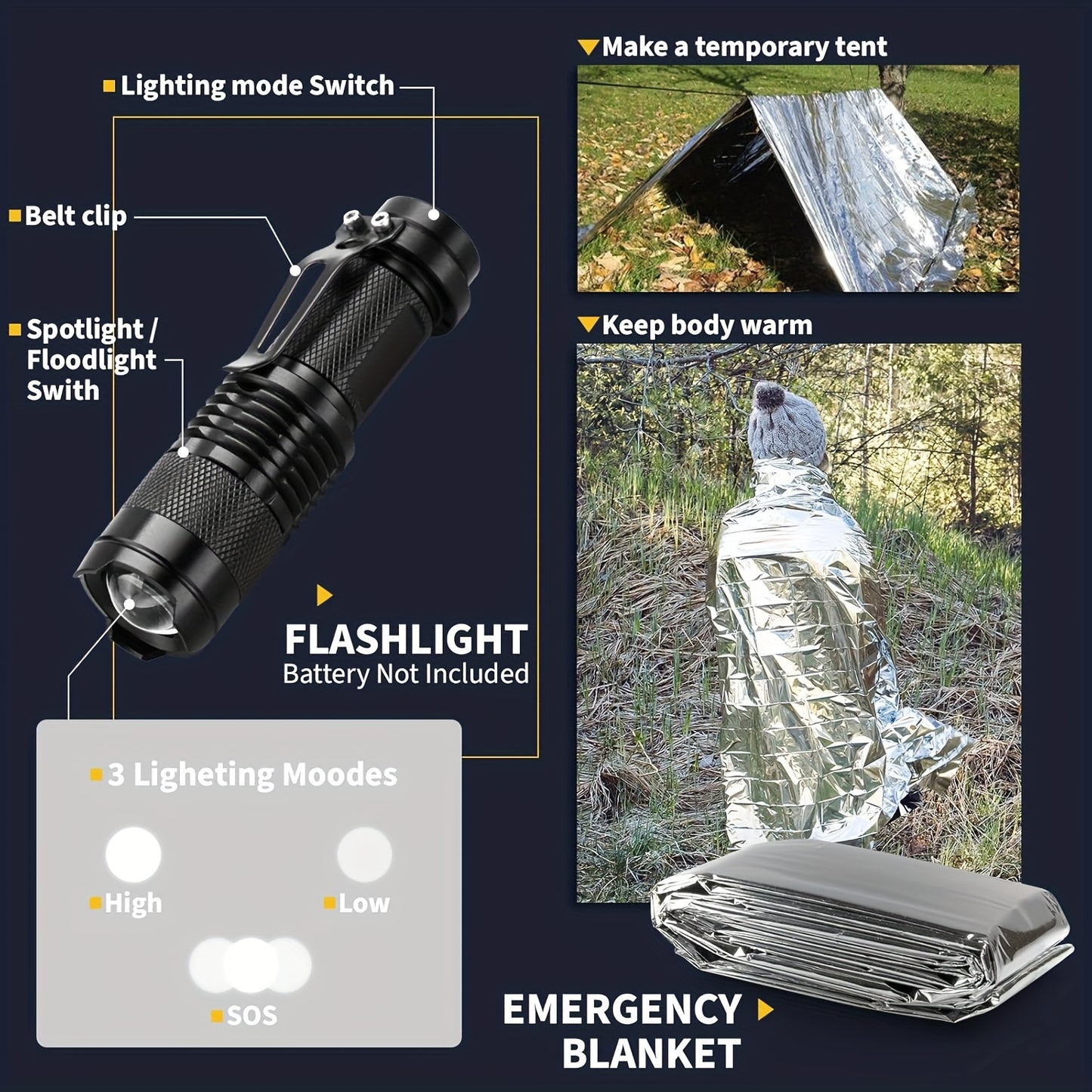 Lighting mode Switch

Belt clip

Spotlight / Floodlight Swith

FLASHLIGHT
Battery Not Included

3 Ligheting Moodes

High

Low

SOS

Make a temporary tent

Keep body warm

EMERGENCY BLANKET