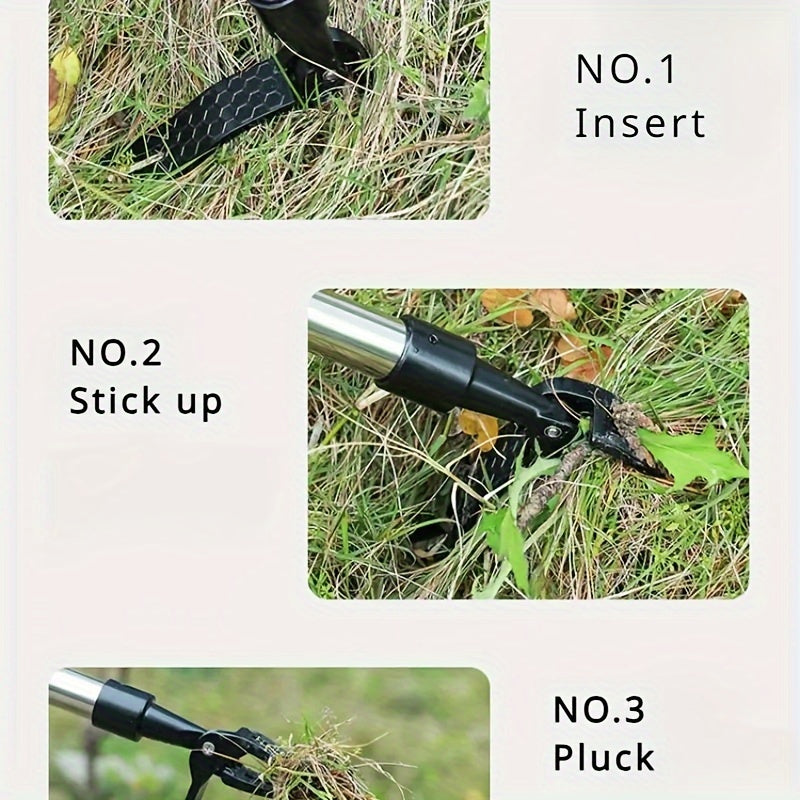 NO.1
Insert

NO.2
Stick up

NO.3
Pluck