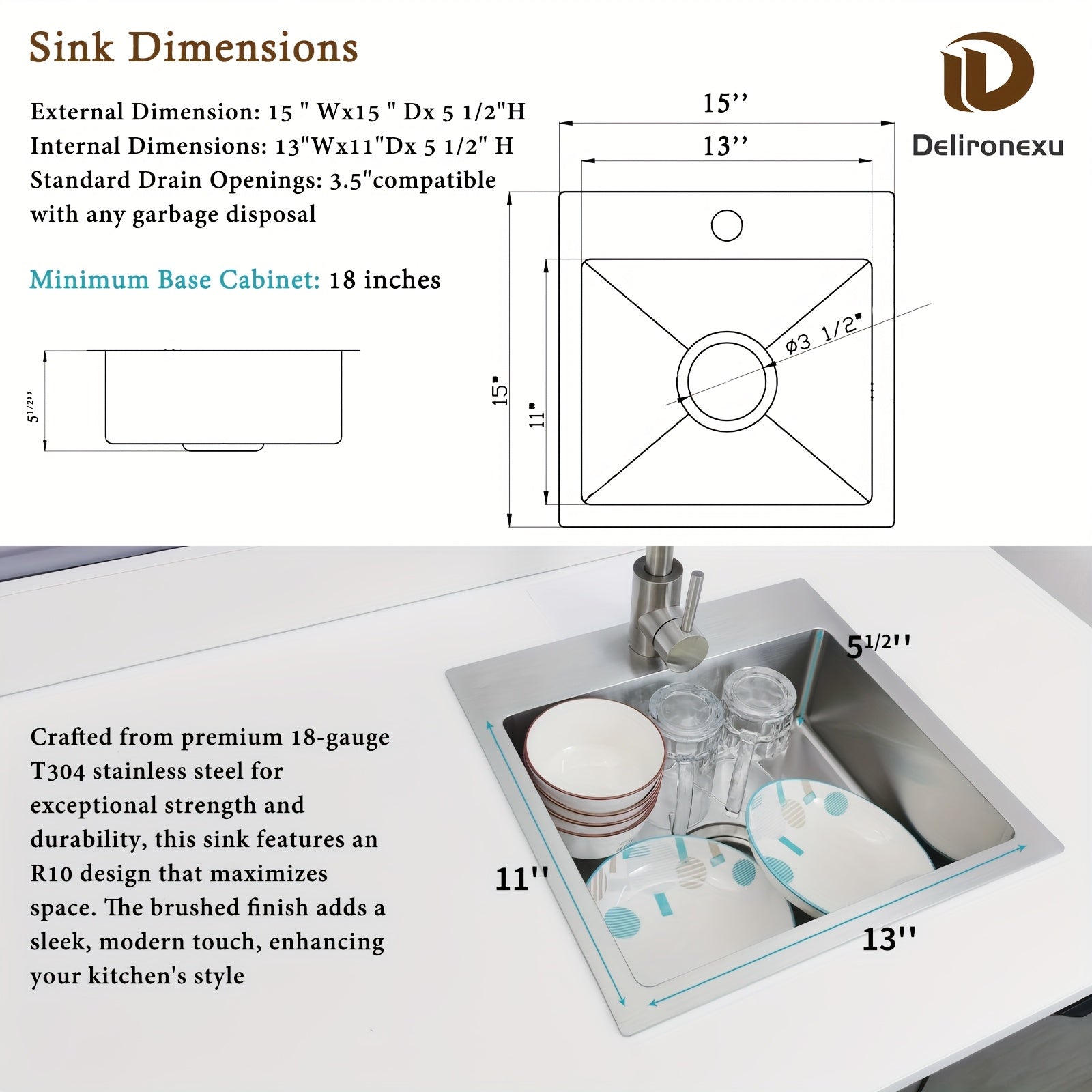 Sink Dimensions

External Dimension: 15 " Wx15 " Dx 5 1/2"H
Internal Dimensions: 13"Wx11"Dx 5 1/2" H
Standard Drain Openings: 3.5"compatible with any garbage disposal

Minimum Base Cabinet: 18 inches

Delironexu

15''
13''
15"
11"
ø3 1/2"
5 1/2''

Crafted from premium 18-gauge T304 stainless steel for exceptional strength and durability, this sink features an R10 design that maximizes space. The brushed finish adds a sleek, modern touch, enhancing your kitchen's style

5 1/2''
11''
13''