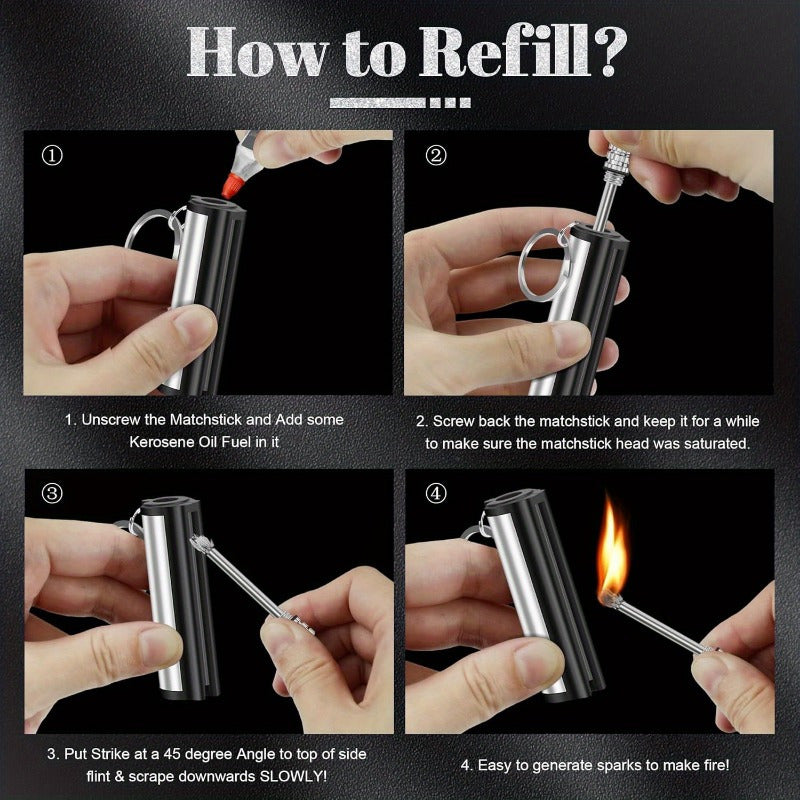 How to Refill?

①

1. Unscrew the Matchstick and Add some Kerosene Oil Fuel in it

②

2. Screw back the matchstick and keep it for a while to make sure the matchstick head was saturated.

③

3. Put Strike at a 45 degree Angle to top of side flint & scrape downwards SLOWLY!

④

4. Easy to generate sparks to make fire!