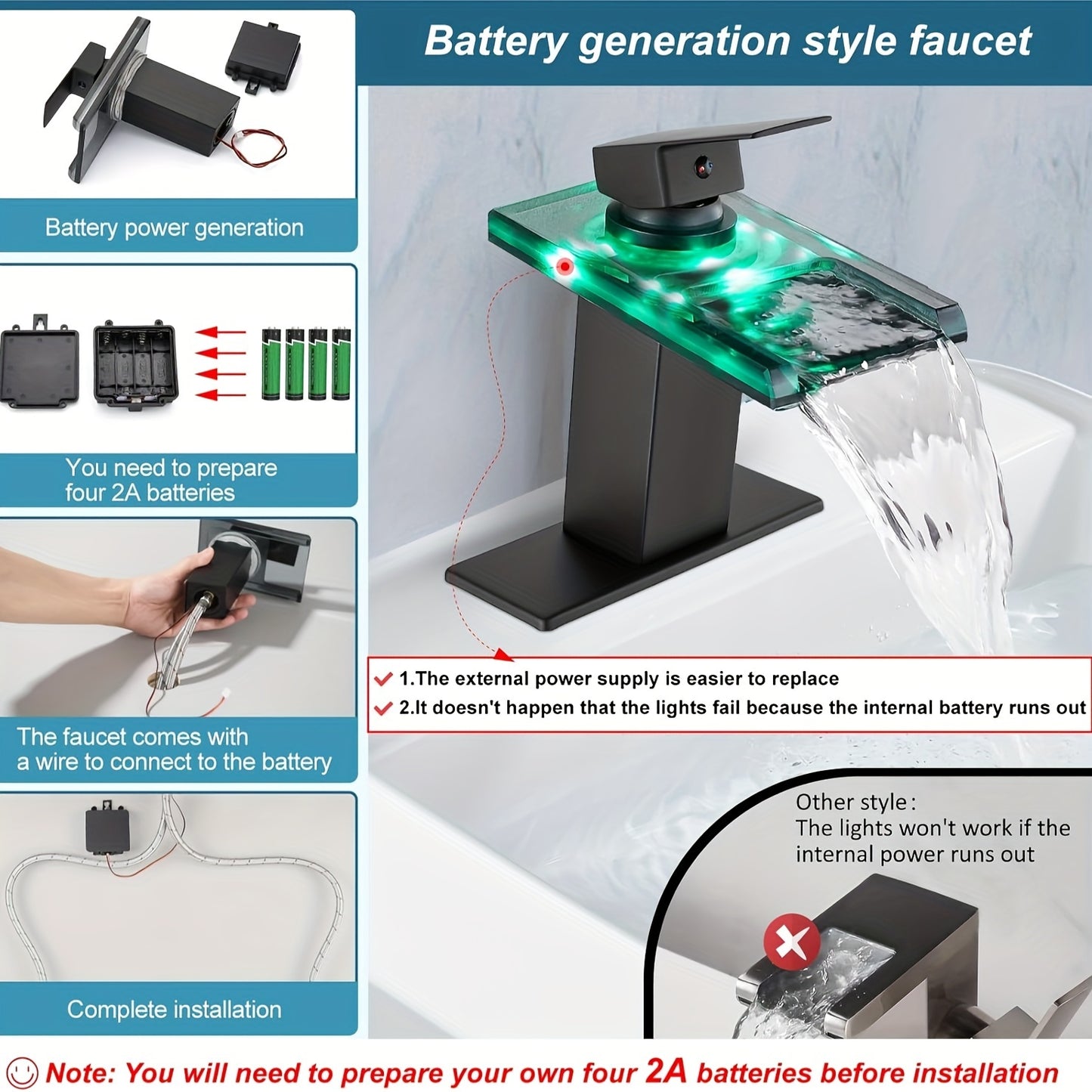 Battery generation style faucet

Battery power generation

You need to prepare four 2A batteries

The faucet comes with a wire to connect to the battery

Complete installation

1.The external power supply is easier to replace
2.It doesn't happen that the lights fail because the internal battery runs out

Other style:
The lights won't work if the internal power runs out

Note: You will need to prepare your own four 2A batteries before installation