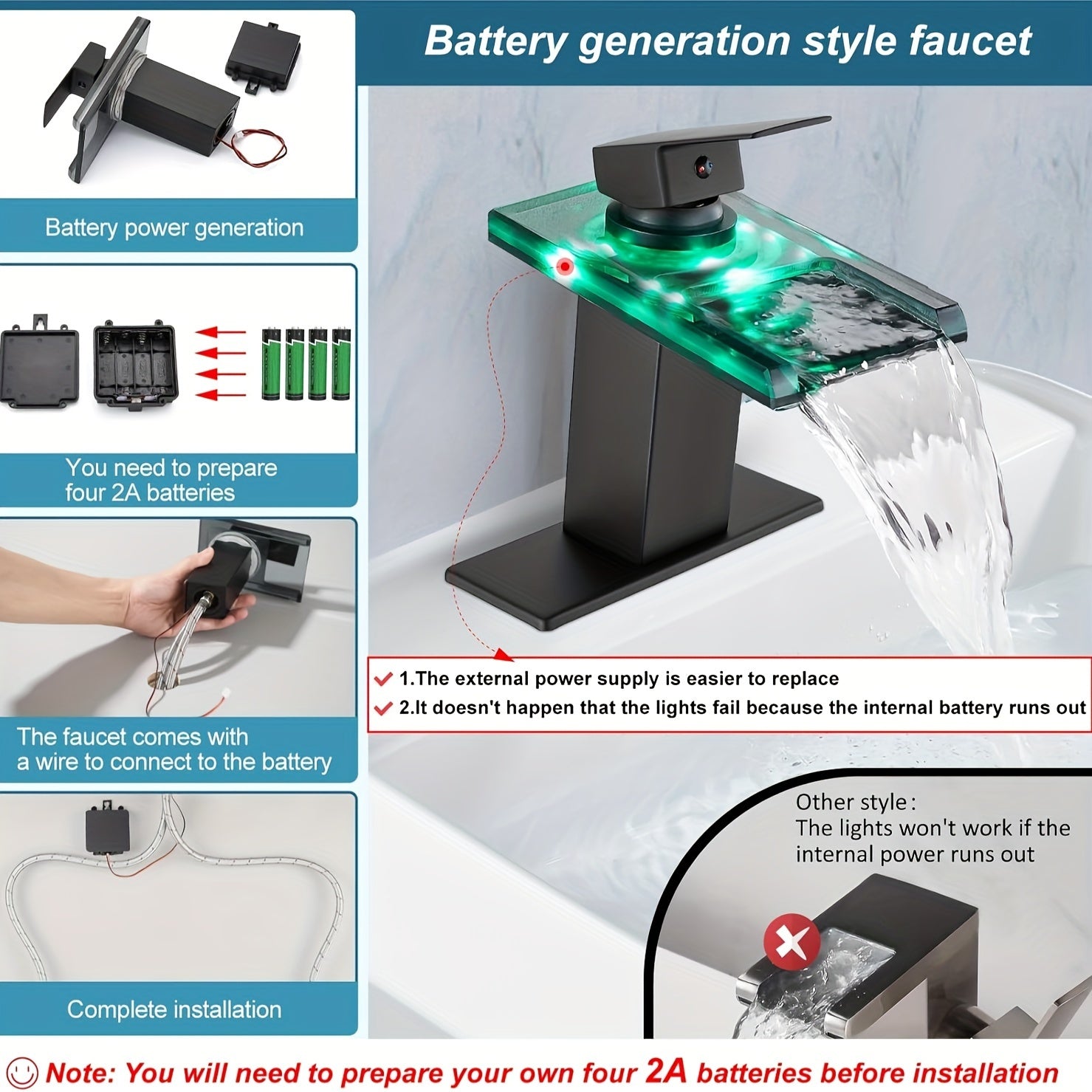 Battery generation style faucet

Battery power generation

You need to prepare four 2A batteries

The faucet comes with a wire to connect to the battery

Complete installation

1.The external power supply is easier to replace

2.It doesn't happen that the lights fail because the internal battery runs out

Other style:
The lights won't work if the internal power runs out

Note: You will need to prepare your own four 2A batteries before installation