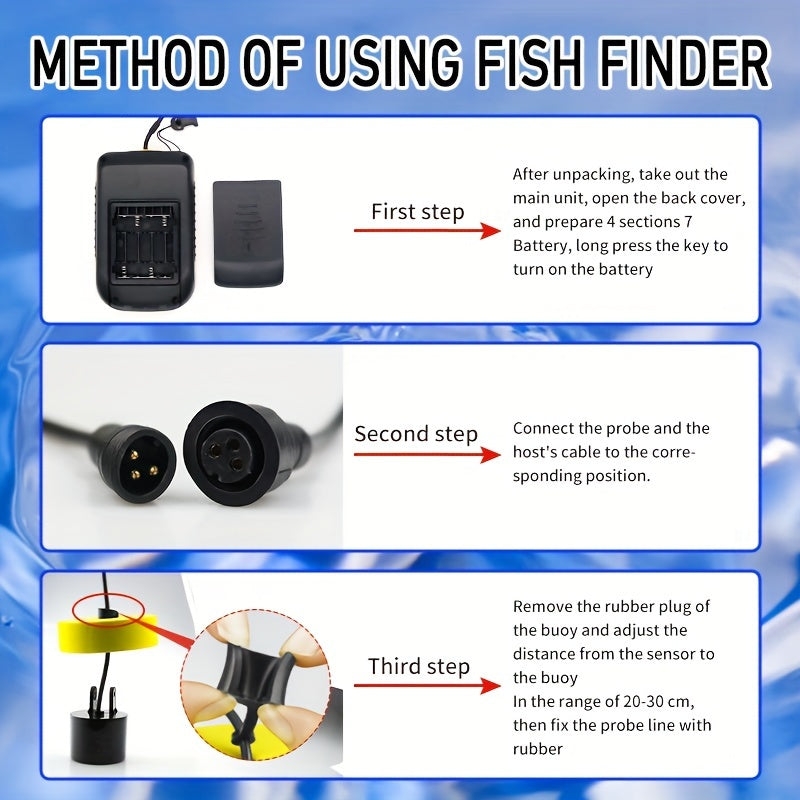 METHOD OF USING FISH FINDER

First step

After unpacking, take out the main unit, open the back cover, and prepare 4 sections 7 Battery, long press the key to turn on the battery

Second step

Connect the probe and the host's cable to the corresponding position.

Third step

Remove the rubber plug of the buoy and adjust the distance from the sensor to the buoy
In the range of 20-30 cm, then fix the probe line with rubber