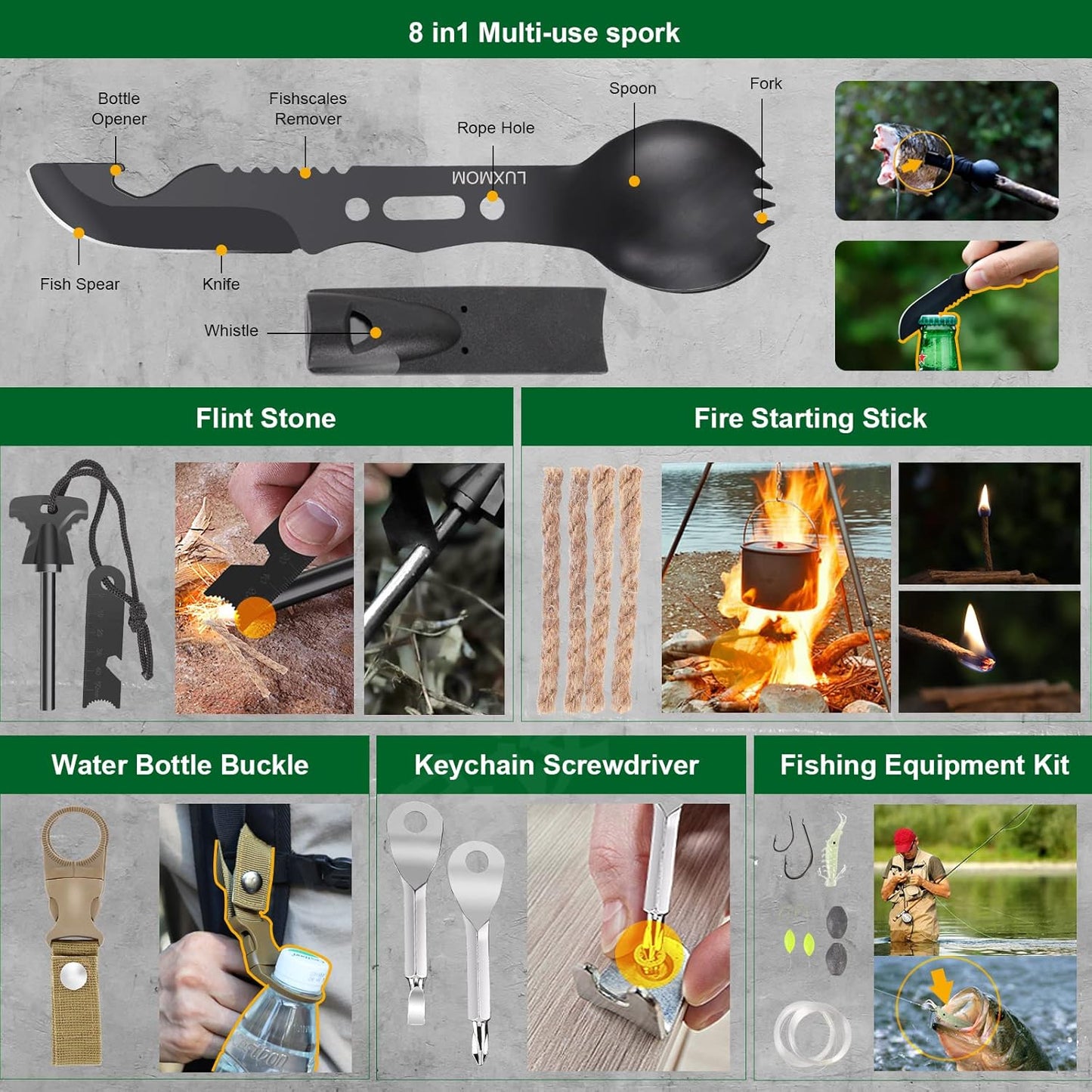 8 in1 Multi-use spork

Bottle Opener

Fishscales Remover

Rope Hole

Spoon

Fork

LUXMOM

Fish Spear

Knife

Whistle

Flint Stone

Fire Starting Stick

Water Bottle Buckle

Keychain Screwdriver

Fishing Equipment Kit