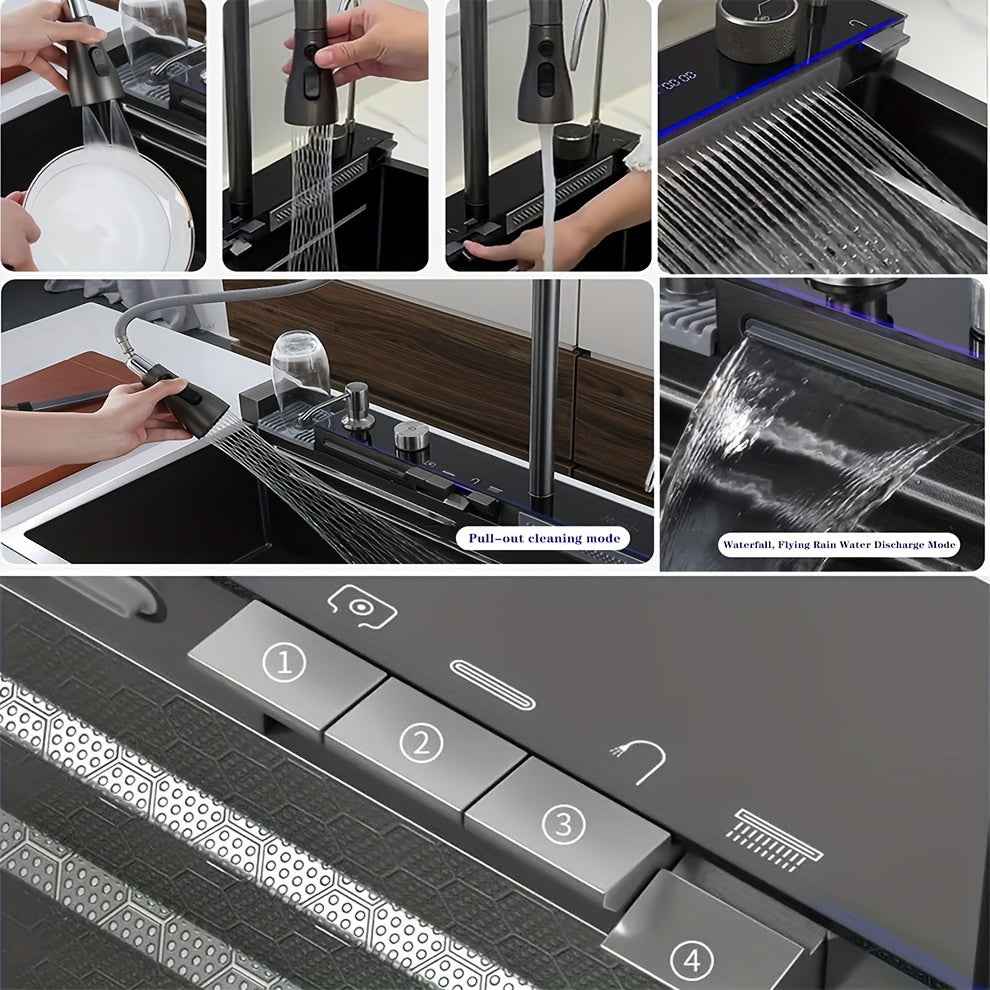 Pull-out cleaning mode

Waterfall, Flying Rain Water Discharge Mode

①

②

③

④