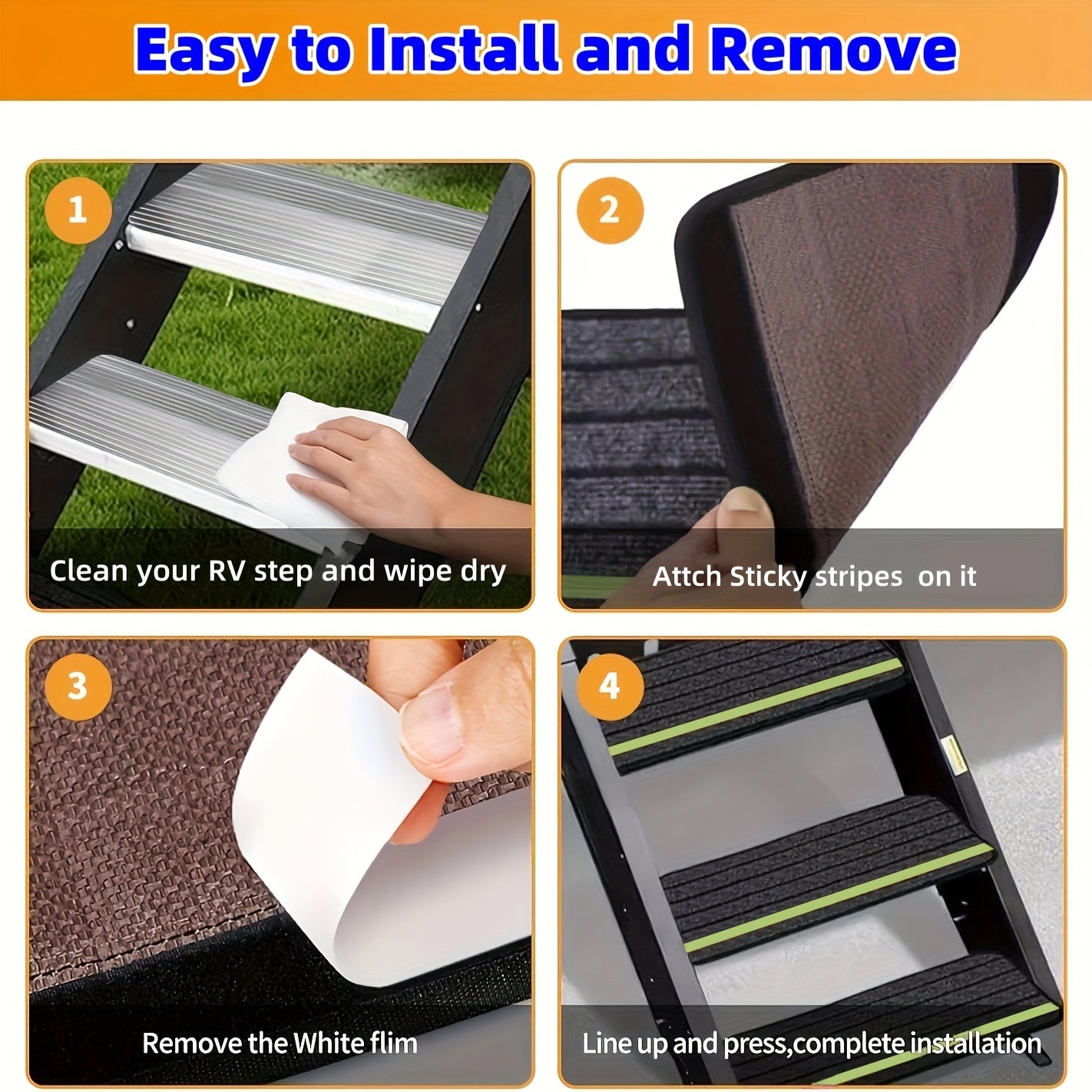 Easy to Install and Remove

1
Clean your RV step and wipe dry

2
Attch Sticky stripes on it

3
Remove the White flim

4
Line up and press,complete installation