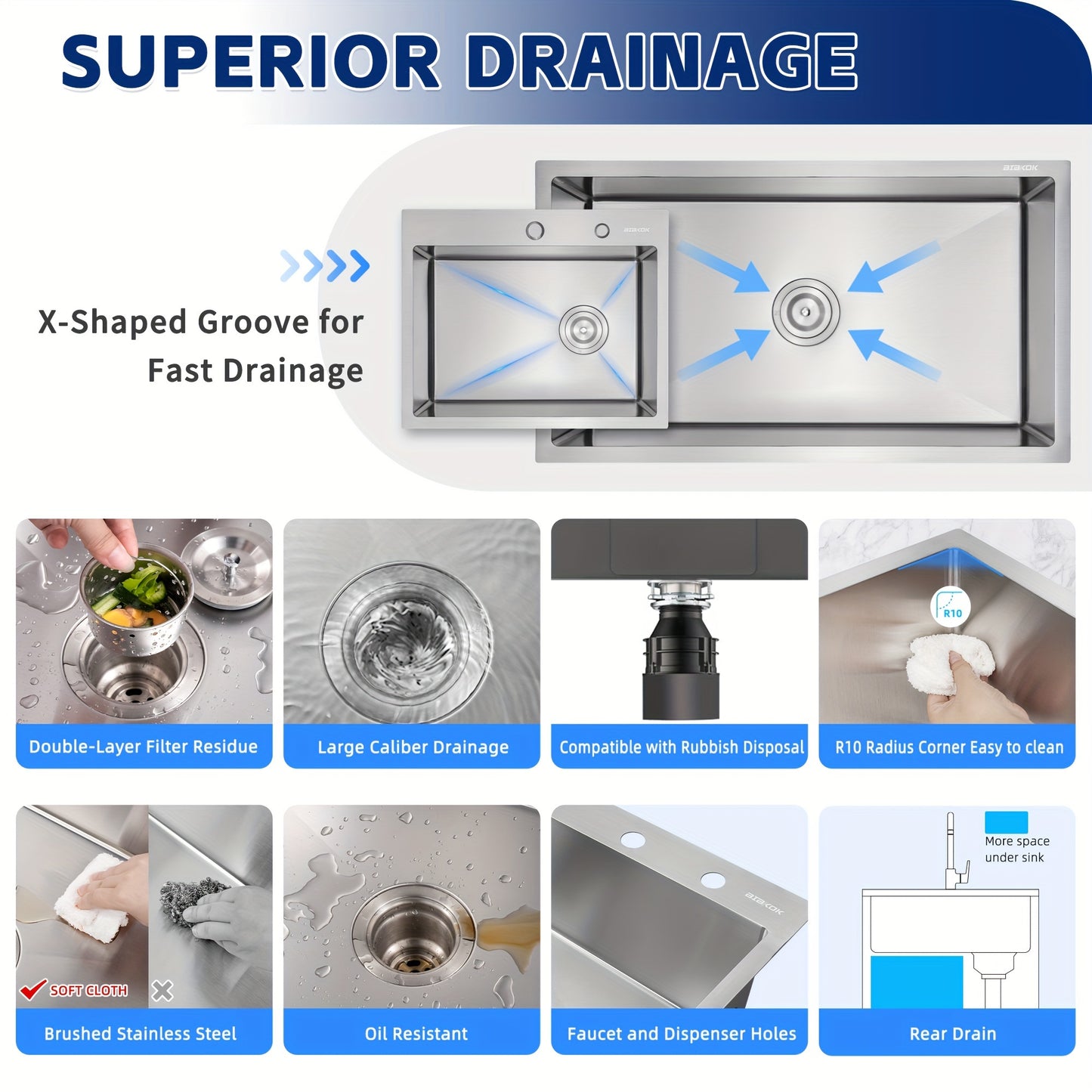 SUPERIOR DRAINAGE

X-Shaped Groove for Fast Drainage

BIBKOK

BIBKOK

Double-Layer Filter Residue

Large Caliber Drainage

Compatible with Rubbish Disposal

R10

R10 Radius Corner Easy to clean

SOFT CLOTH

Brushed Stainless Steel

Oil Resistant

BIBKOK

Faucet and Dispenser Holes

More space under sink

Rear Drain