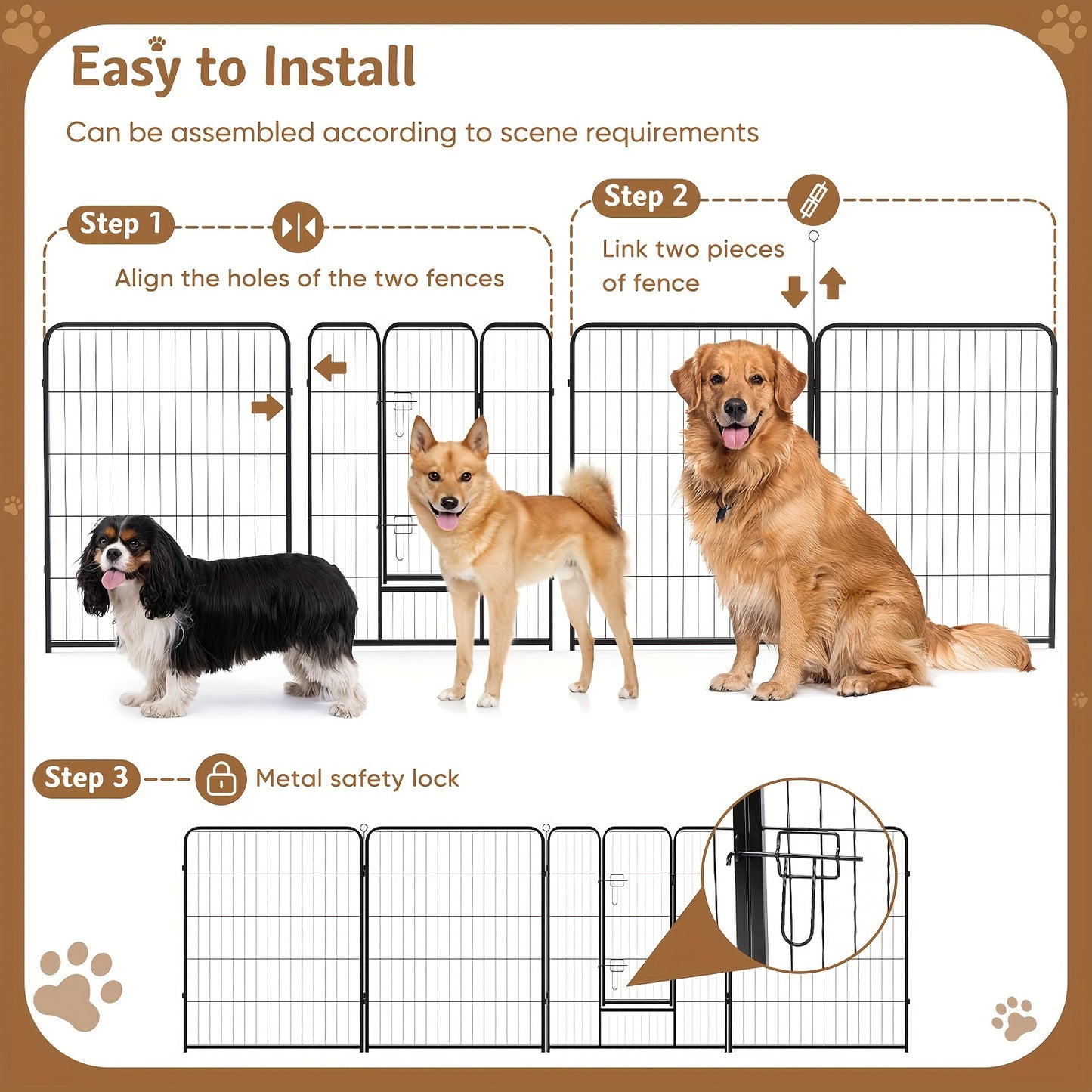 Easy to Install

Can be assembled according to scene requirements

Step 1

Align the holes of the two fences

Step 2

Link two pieces of fence

Step 3

Metal safety lock