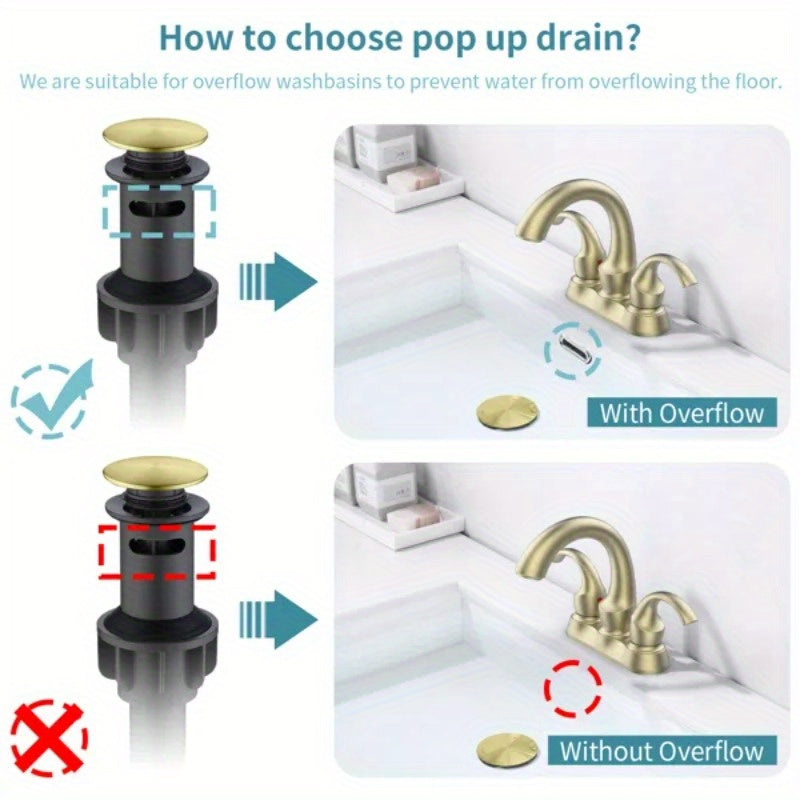 How to choose pop up drain?

We are suitable for overflow washbasins to prevent water from overflowing the floor.

With Overflow

Without Overflow