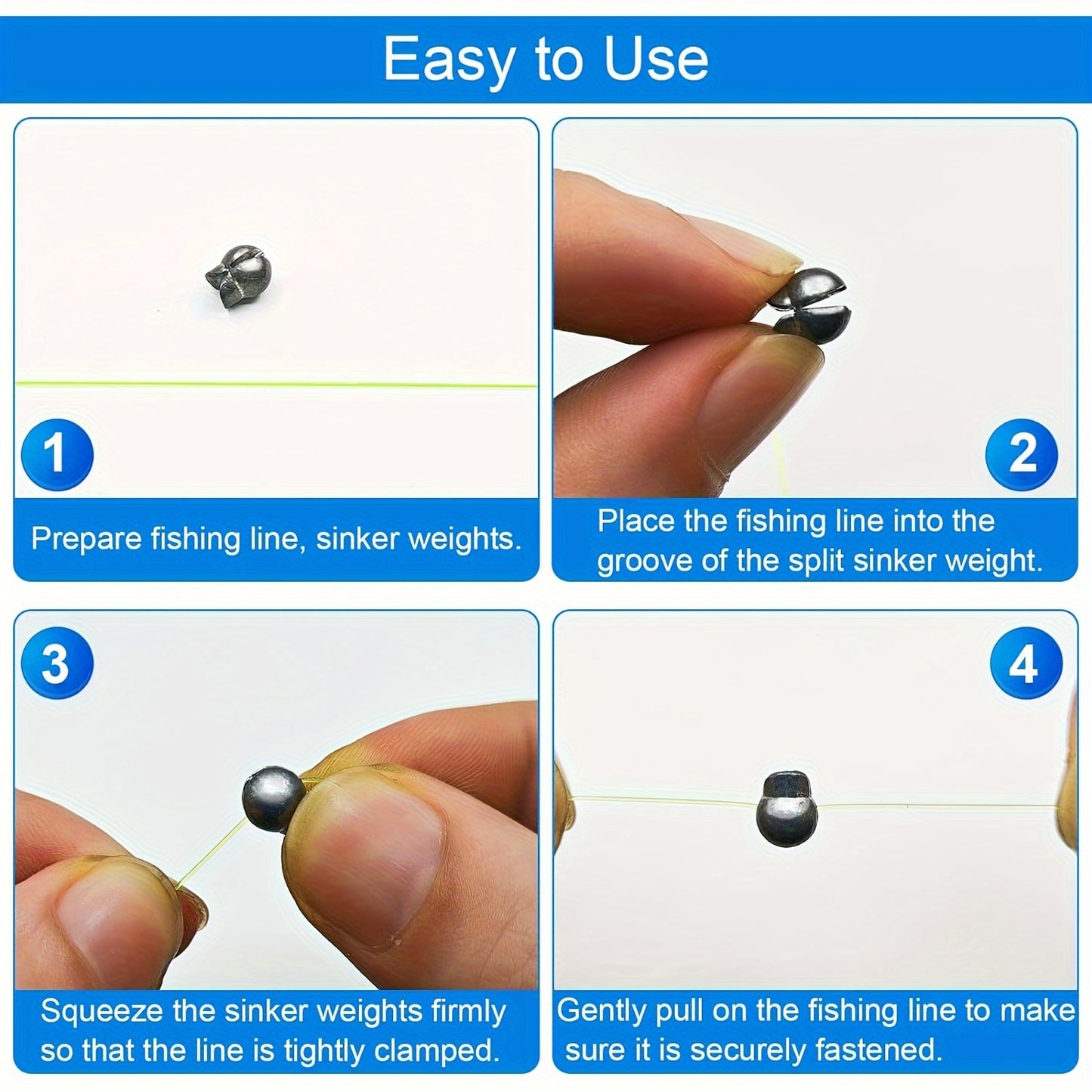 Easy to Use

1

Prepare fishing line, sinker weights.

2

Place the fishing line into the groove of the split sinker weight.

3

Squeeze the sinker weights firmly so that the line is tightly clamped.

4

Gently pull on the fishing line to make sure it is securely fastened.