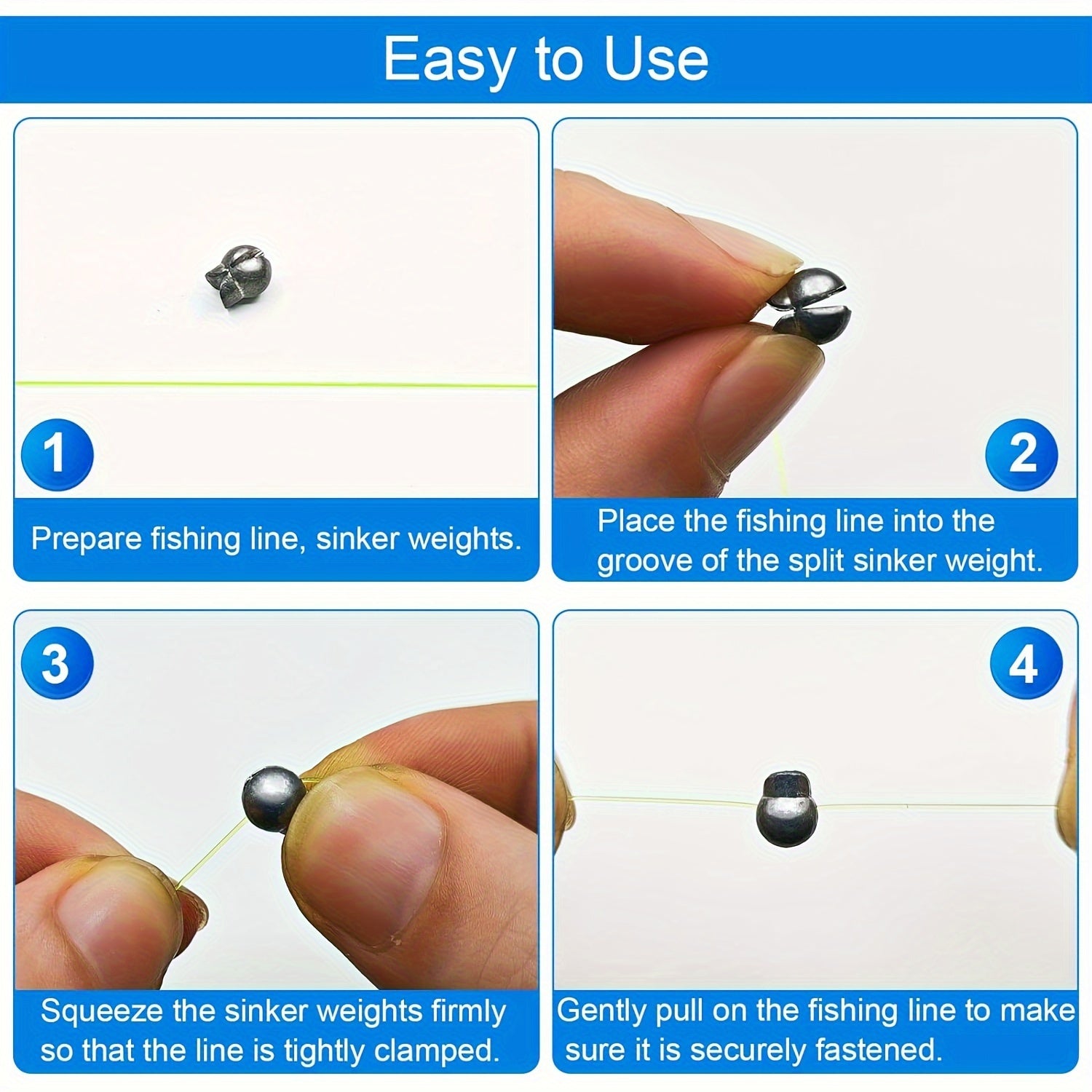 Easy to Use

1

Prepare fishing line, sinker weights.

2

Place the fishing line into the groove of the split sinker weight.

3

Squeeze the sinker weights firmly so that the line is tightly clamped.

4

Gently pull on the fishing line to make sure it is securely fastened.