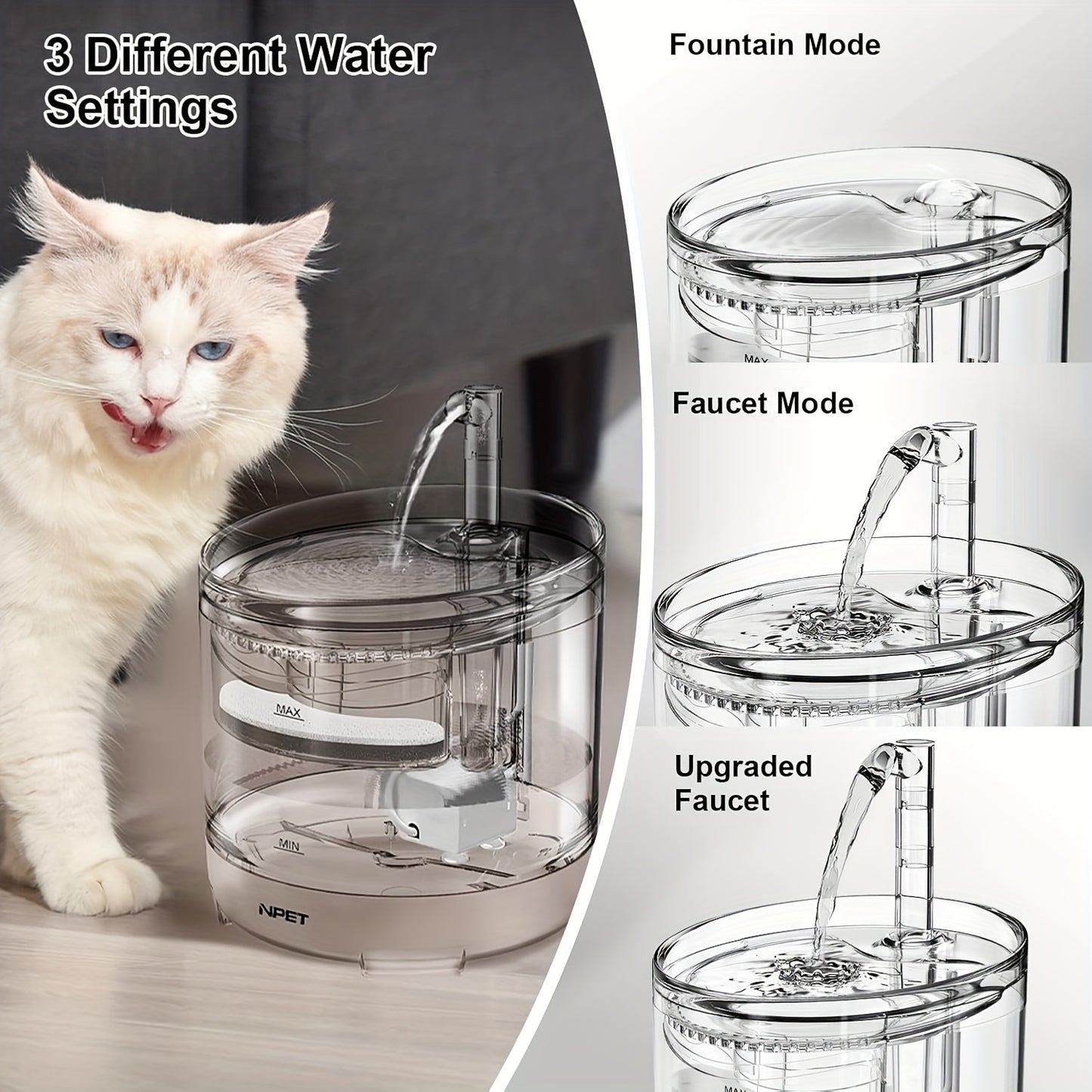 3 Different Water Settings

MAX

MIN

NPET

Fountain Mode

MAX

Faucet Mode

Upgraded Faucet