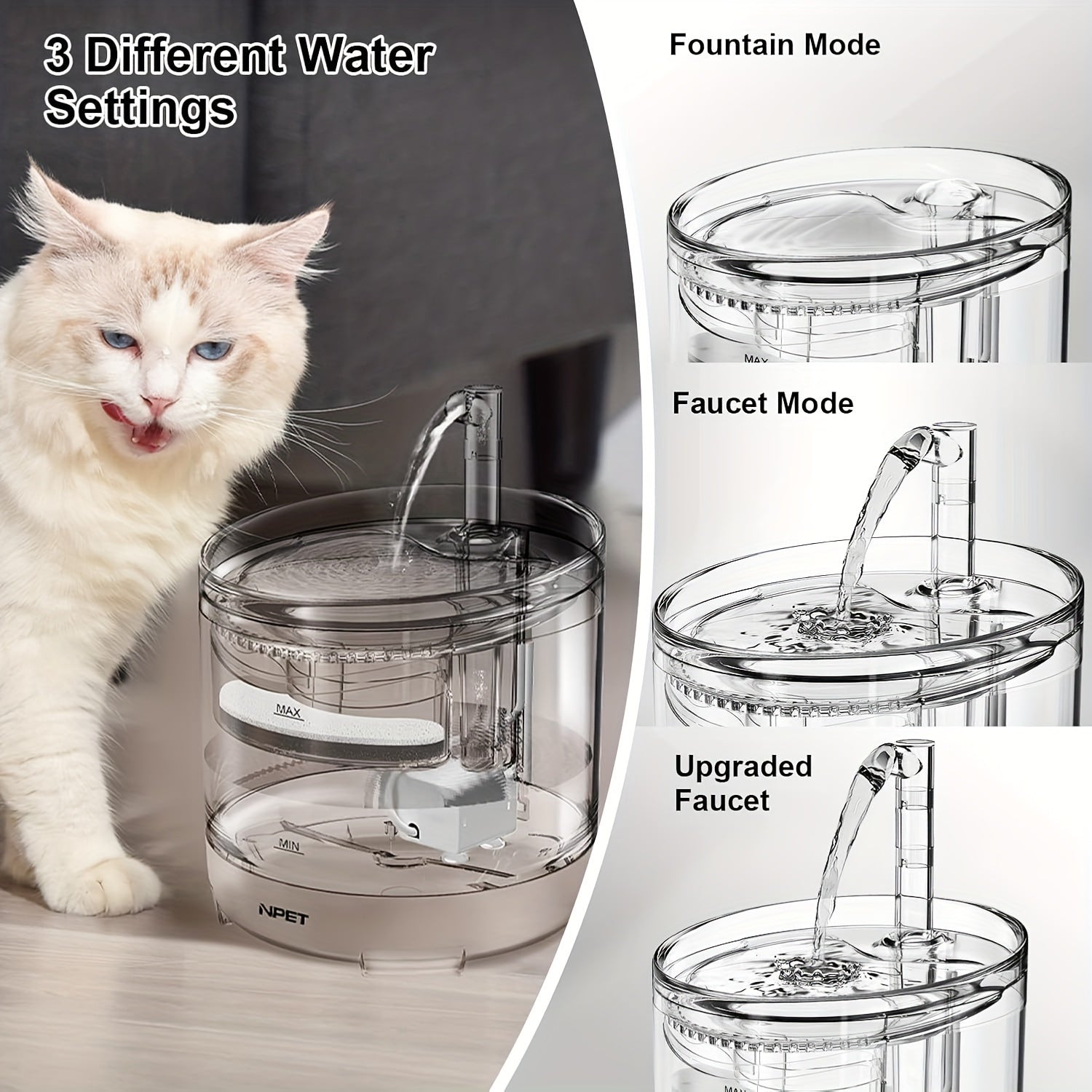 3 Different Water Settings

MAX

MIN

NPET

Fountain Mode

MAX

Faucet Mode

Upgraded Faucet

MAX