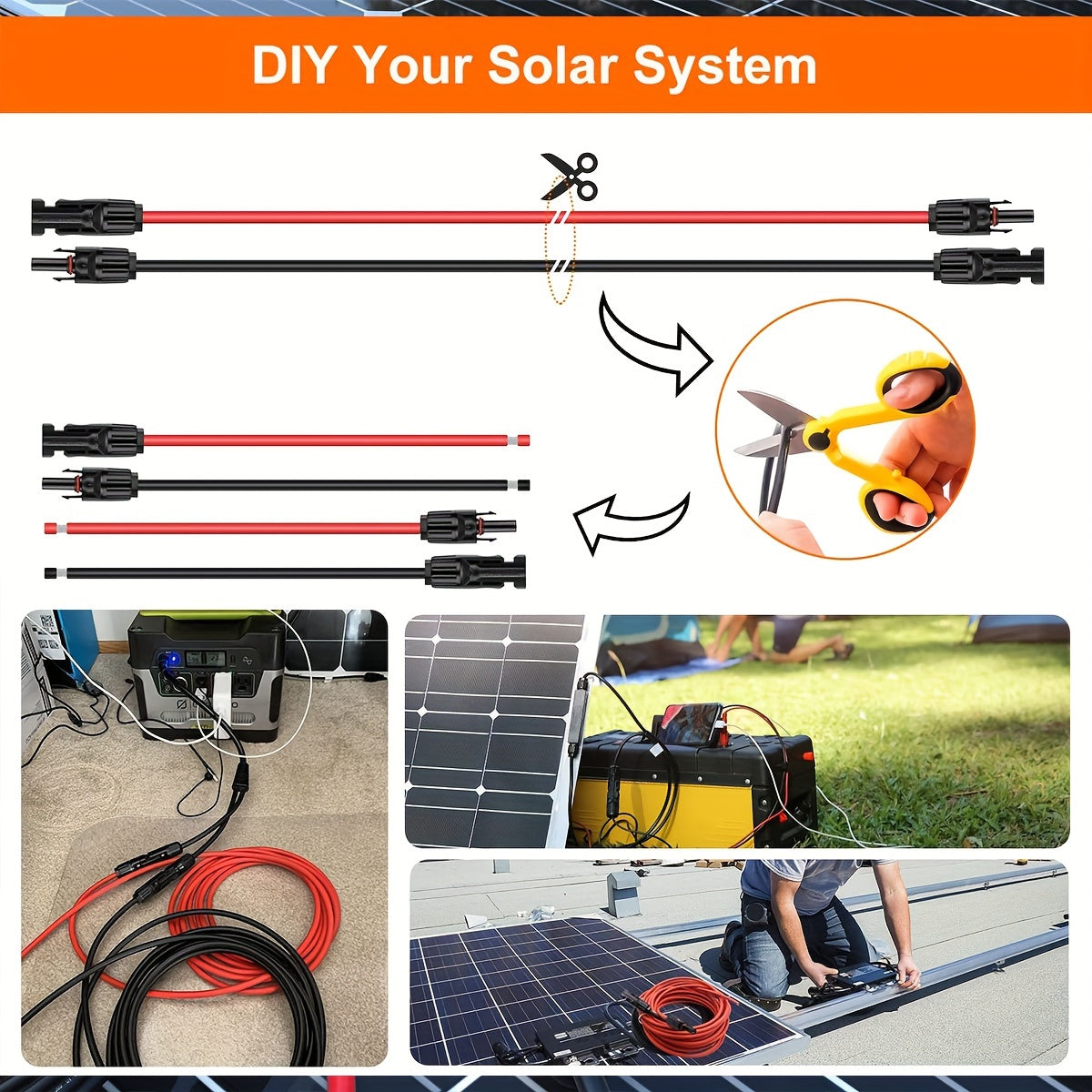 DIY Your Solar System