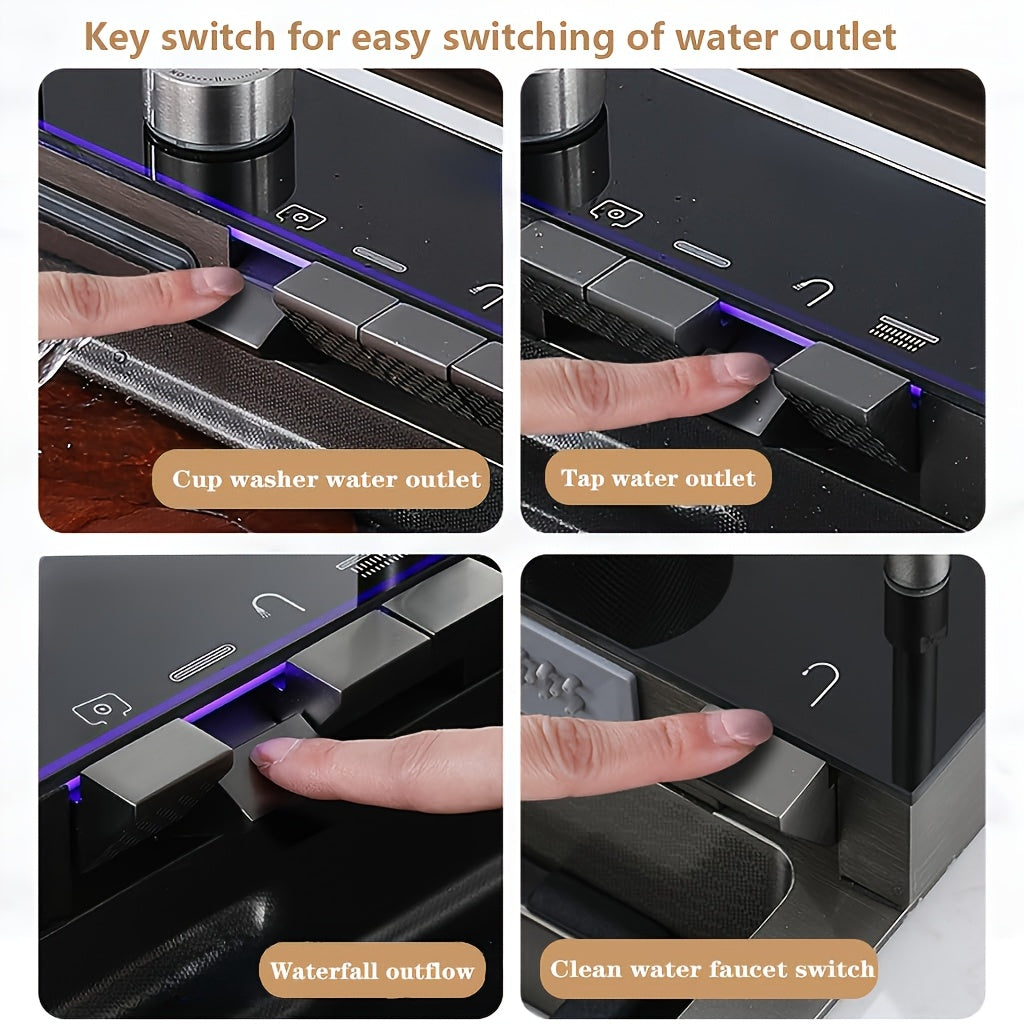 Key switch for easy switching of water outlet

Cup washer water outlet

Tap water outlet

Waterfall outflow

Clean water faucet switch