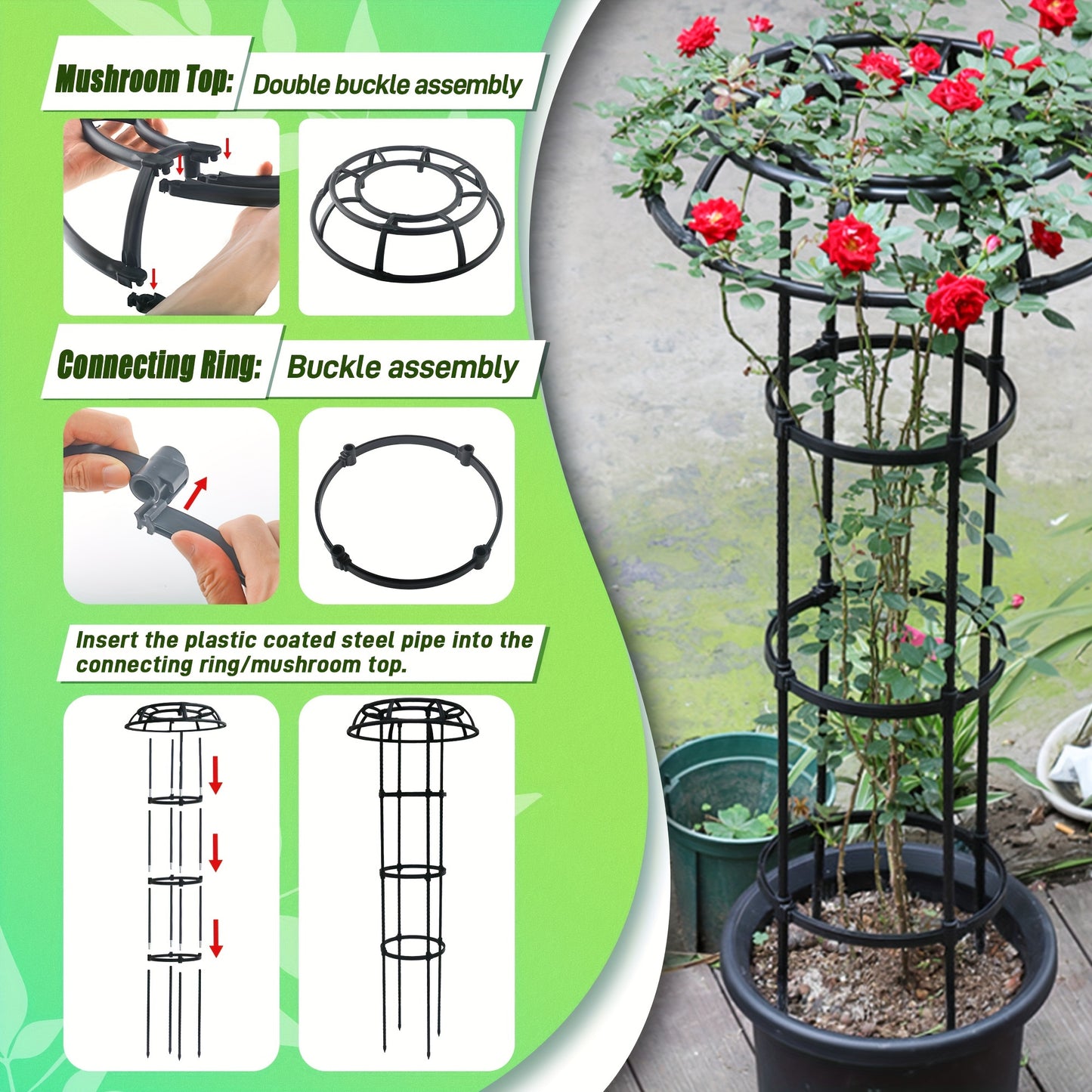 Mushroom Top: Double buckle assembly

Connecting Ring: Buckle assembly

Insert the plastic coated steel pipe into the connecting ring/mushroom top.